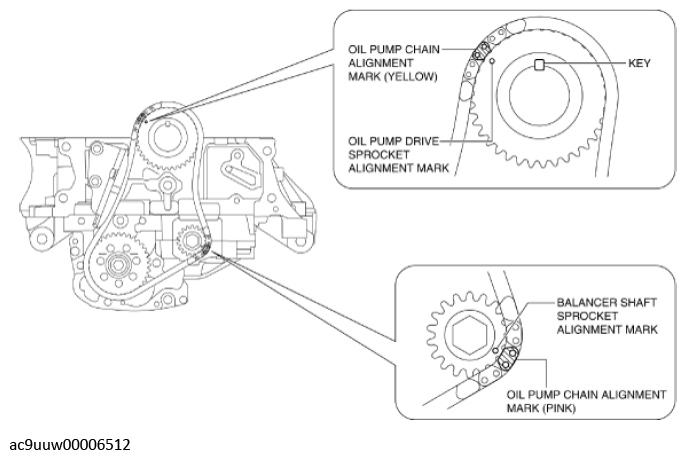 OIL PUMP CHAIN ALIGNMENT MARK (YELLOW)

KEY

OIL PUMP DRIVE SPROCKET ALIGNMENT MARK

BALANCER SHAFT SPROCKET ALIGNMENT MARK

OIL PUMP CHAIN ALIGNMENT MARK (PINK)

ac9uuw00006512