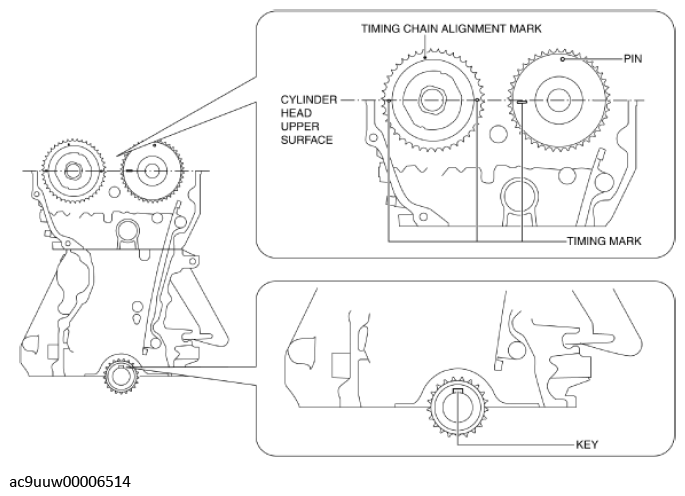 TIMING CHAIN ALIGNMENT MARK

PIN

CYLINDER HEAD UPPER SURFACE

TIMING MARK

KEY

ac9uuw00006514