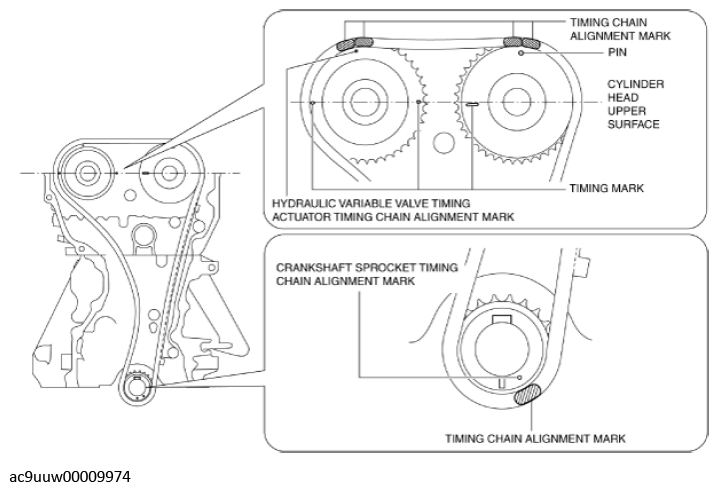 TIMING CHAIN ALIGNMENT MARK

PIN

CYLINDER HEAD UPPER SURFACE

TIMING MARK

HYDRAULIC VARIABLE VALVE TIMING ACTUATOR TIMING CHAIN ALIGNMENT MARK

CRANKSHAFT SPROCKET TIMING CHAIN ALIGNMENT MARK

TIMING CHAIN ALIGNMENT MARK

ac9uuw00009974