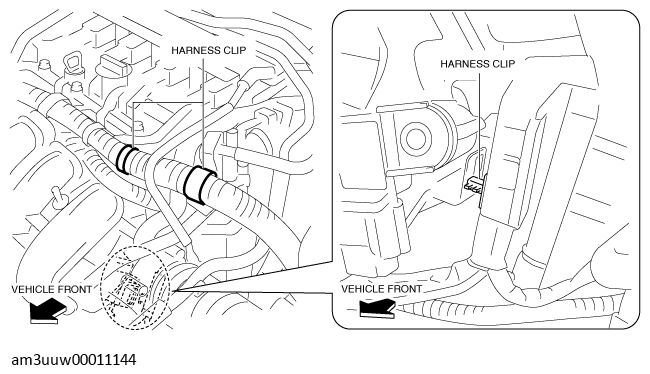 HARNESS CLIP

VEHICLE FRONT

HARNESS CLIP

VEHICLE FRONT

am3uuw00011144