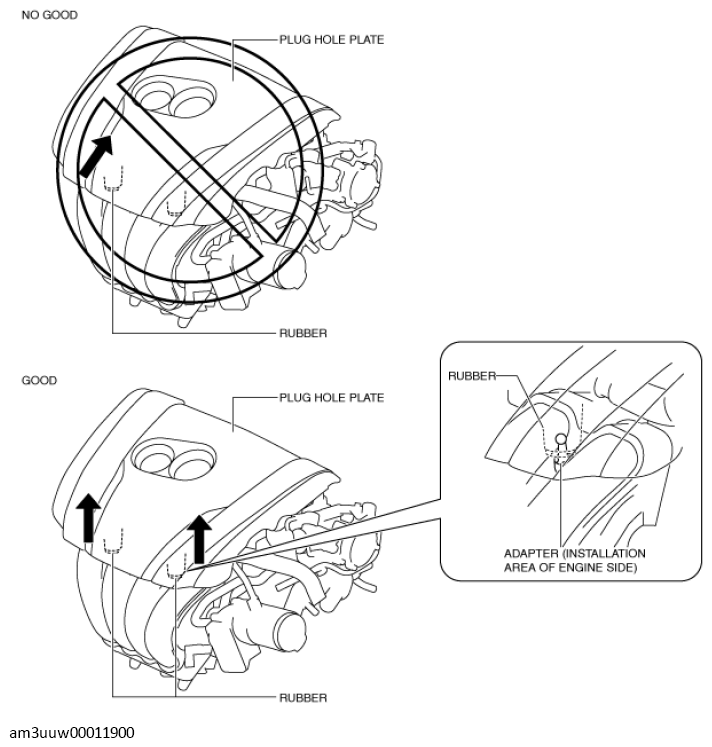 NO GOOD

PLUG HOLE PLATE

RUBBER

GOOD

PLUG HOLE PLATE

RUBBER

ADAPTER (INSTALLATION AREA OF ENGINE SIDE)

RUBBER

am3uuw00011900