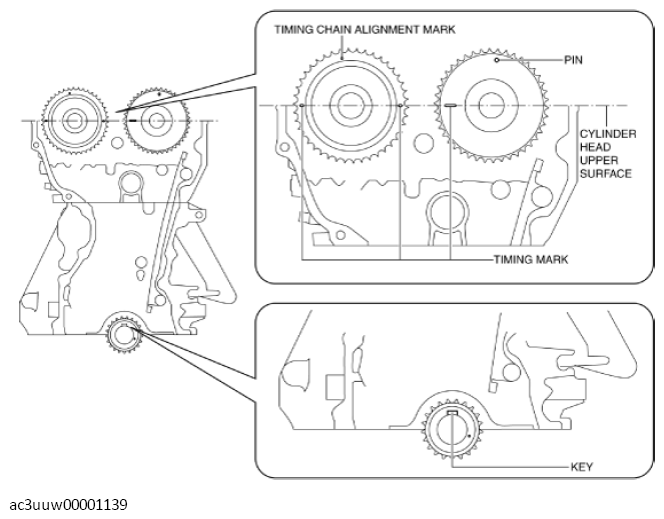 TIMING CHAIN ALIGNMENT MARK

PIN

CYLINDER HEAD UPPER SURFACE

TIMING MARK

KEY

ac3uuw00001139