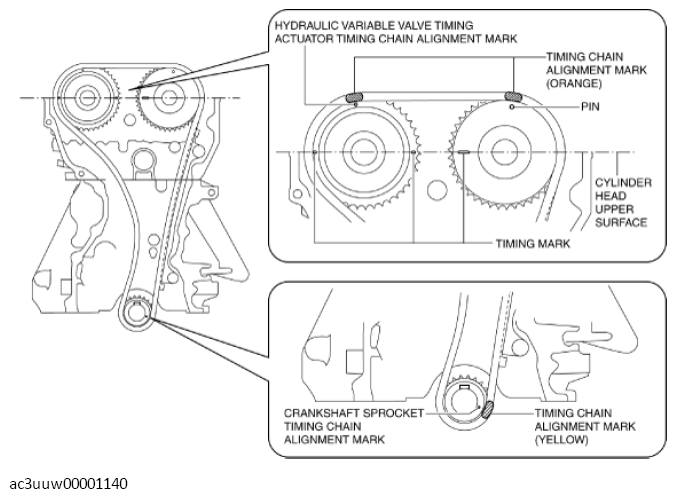 HYDRAULIC VARIABLE VALVE TIMING ACTUATOR TIMING CHAIN ALIGNMENT MARK

TIMING CHAIN ALIGNMENT MARK (ORANGE)

PIN

CYLINDER HEAD UPPER SURFACE

TIMING MARK

CRANKSHAFT SPROCKET TIMING CHAIN ALIGNMENT MARK

TIMING CHAIN ALIGNMENT MARK (YELLOW)

ac3uuw00001140