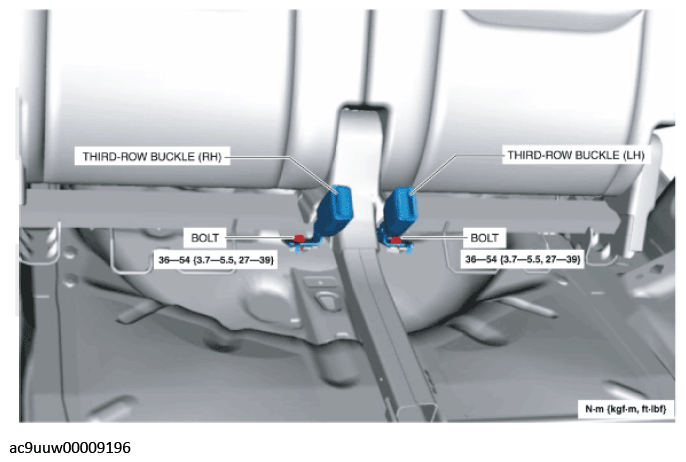 THIRD-ROW BUCKLE (RH)

THIRD-ROW BUCKLE (LH)

BOLT

36—54 {3.7—5.5, 27—39}

BOLT

36—54 {3.7—5.5, 27—39}

N·m {kgf·m, ft·lbf}

ac9uuw00009196