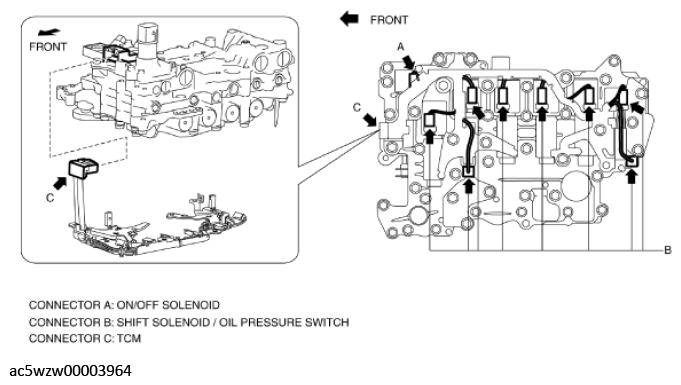 FRONT

C

FRONT

A

C

B

CONNECTOR A: ON/OFF SOLENOID
CONNECTOR B: SHIFT SOLENOID / OIL PRESSURE SWITCH
CONNECTOR C: TCM

ac5wzw00003964