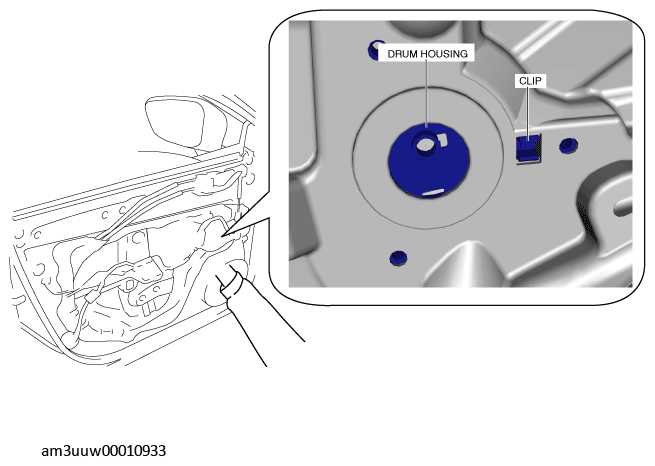 DRUM HOUSING

CLIP

am3uuw00010933