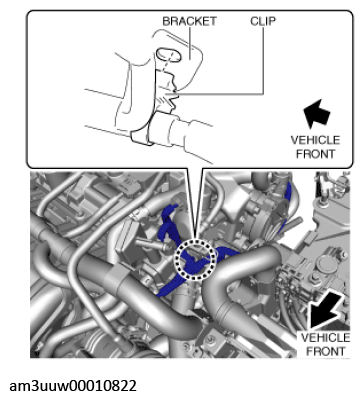 BRACKET
CLIP
VEHICLE FRONT
VEHICLE FRONT
am3uuw00010822