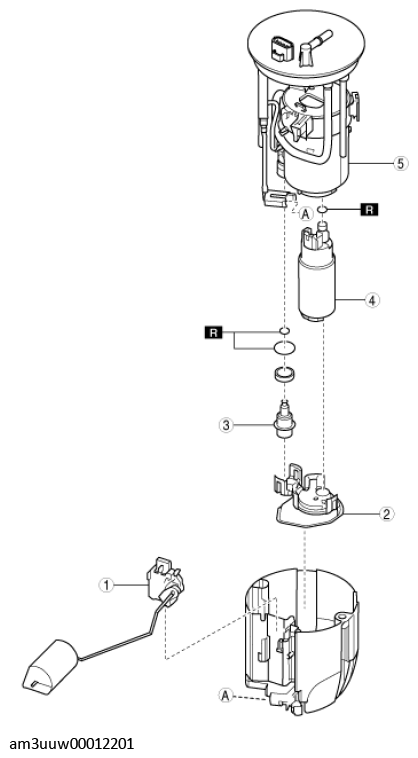 5

A

R

4

R

3

2

1

A

am3uuw00012201