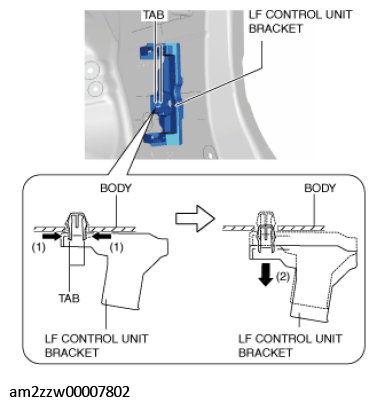 TAB

LF CONTROL UNIT BRACKET

BODY

(1)

(1)

TAB

LF CONTROL UNIT BRACKET

BODY

(2)

LF CONTROL UNIT BRACKET

am2zzw00007802