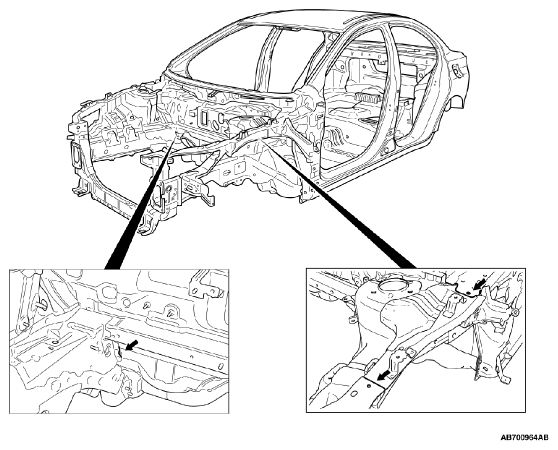 AB700964AB