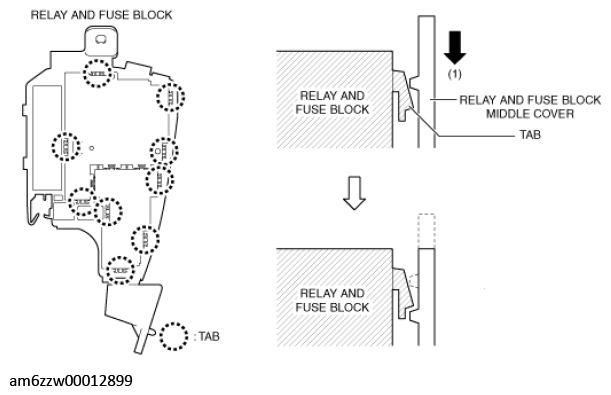 RELAY AND FUSE BLOCK

: TAB

(1)

RELAY AND FUSE BLOCK

RELAY AND FUSE BLOCK MIDDLE COVER

TAB

RELAY AND FUSE BLOCK

am6zzw00012899