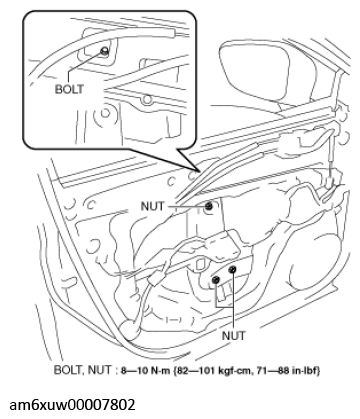 BOLT

NUT

NUT

BOLT, NUT : 8—10 N·m {82—101 kgf·cm, 71—88 in·lbf}

am6xuw00007802