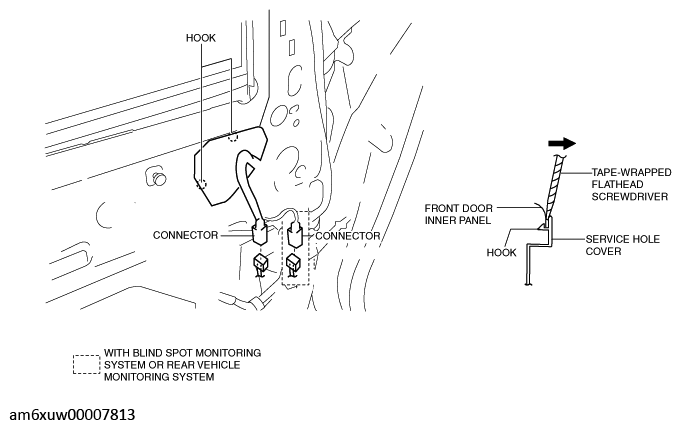 HOOK

CONNECTOR

CONNECTOR

TAPE-WRAPPED FLATHEAD SCREWDRIVER

FRONT DOOR INNER PANEL

HOOK

SERVICE HOLE COVER

WITH BLIND SPOT MONITORING SYSTEM OR REAR VEHICLE MONITORING SYSTEM

am6xuw00007813