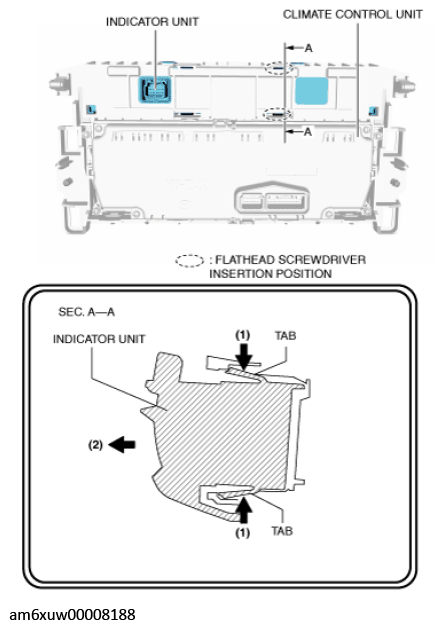 INDICATOR UNIT

CLIMATE CONTROL UNIT

A

A

: FLATHEAD SCREWDRIVER INSERTION POSITION

SEC. A—A

INDICATOR UNIT

(1)

TAB

(2)

(1)

TAB

am6xuw00008188