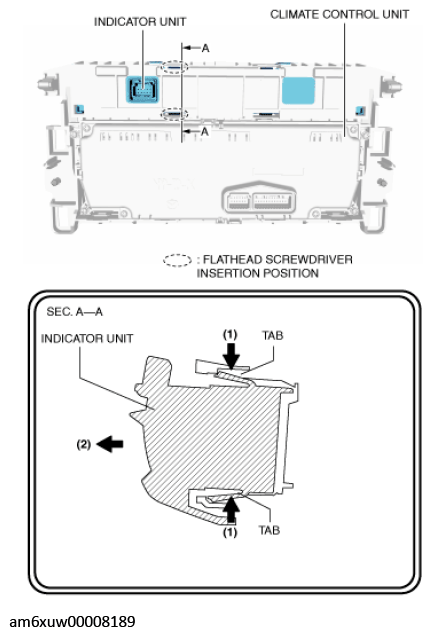 INDICATOR UNIT

CLIMATE CONTROL UNIT

A

A

: FLATHEAD SCREWDRIVER INSERTION POSITION

SEC. A—A

INDICATOR UNIT

(1)

TAB

(2)

(1)

TAB

am6xuw00008189