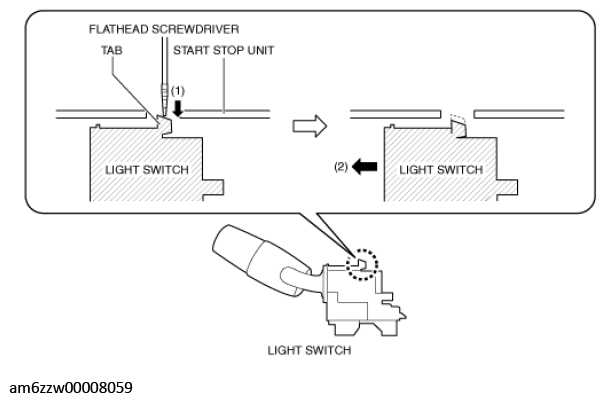 FLATHEAD SCREWDRIVER
TAB
START STOP UNIT
(1)
LIGHT SWITCH
(2)
LIGHT SWITCH
LIGHT SWITCH

am6zzw00008059