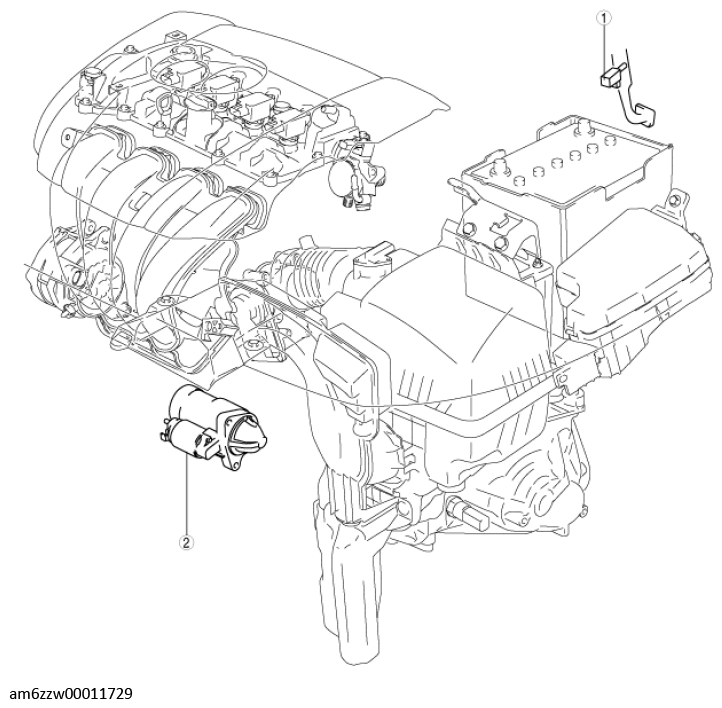 1

2

am6zzw00011729