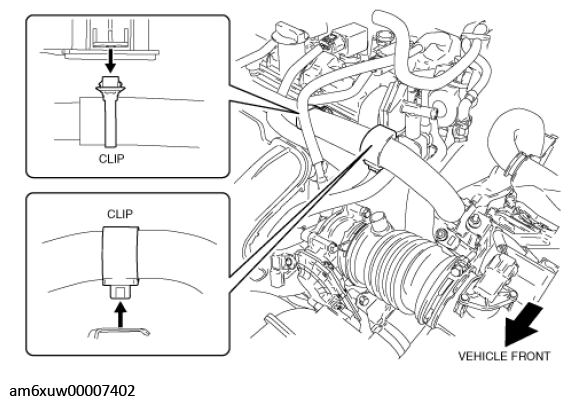 CLIP

CLIP

VEHICLE FRONT

am6xuw00007402