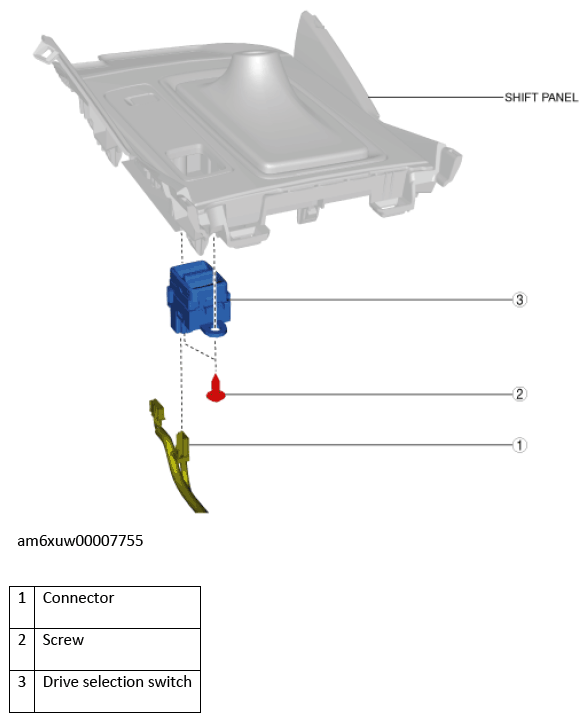 SHIFT PANEL

3

2

1

am6xuw00007755

| 1 | Connector |
|---|---|
| 2 | Screw |
| 3 | Drive selection switch |