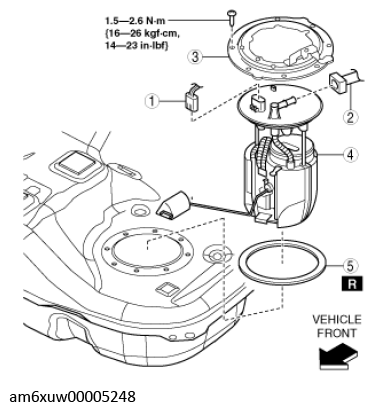 1.5—2.6 N·m
{16—26 kgf·cm,
14—23 in·lbf}

3

1

2

4

5

R

VEHICLE
FRONT

am6xuw00005248