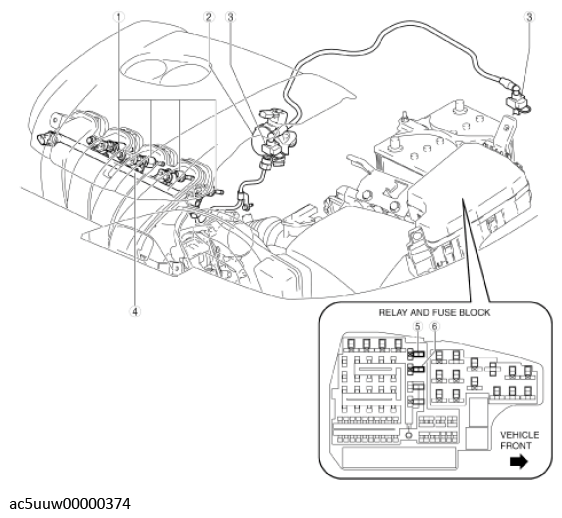 1
2
3
3
4
RELAY AND FUSE BLOCK
5
6
VEHICLE FRONT
ac5uuw00000374