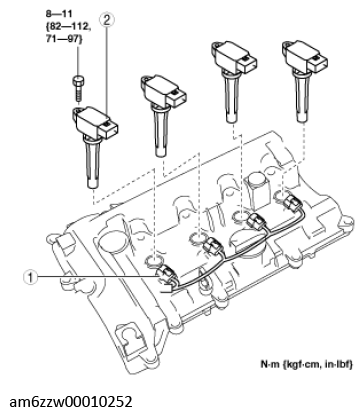 8—11
{82—112,
71—97}

2

1

N·m {kgf·cm, in·lbf}

am6zzw00010252