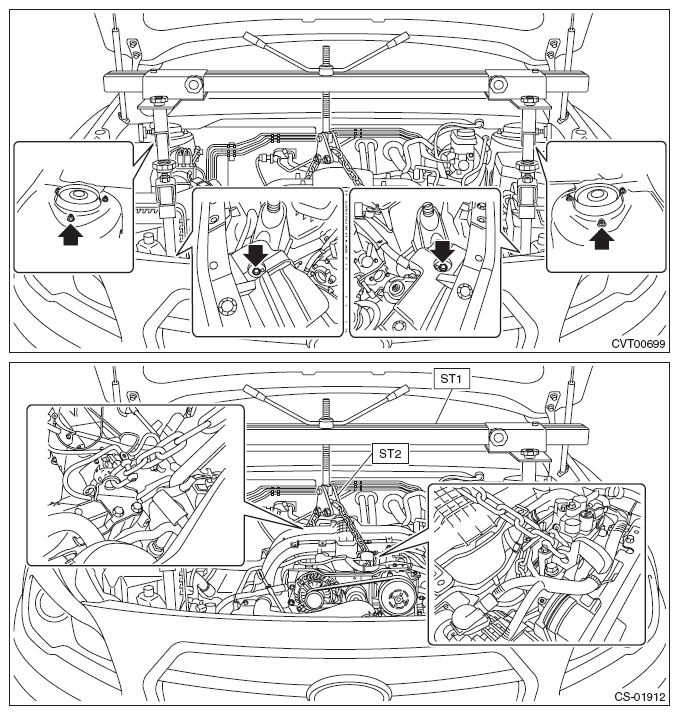 CVT00699

ST1

ST2

CS-01912