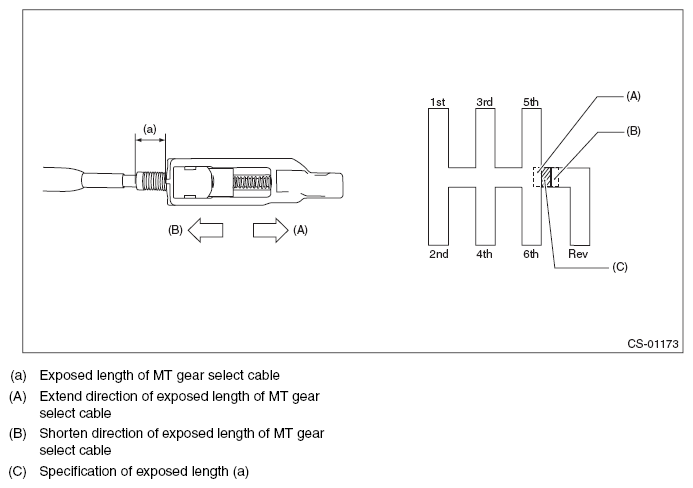 (a)

(B)

(A)

1st
3rd
5th
(A)
(B)
2nd
4th
6th
Rev
(C)

CS-01173

(a) Exposed length of MT gear select cable
(A) Extend direction of exposed length of MT gear select cable
(B) Shorten direction of exposed length of MT gear select cable
(C) Specification of exposed length (a)