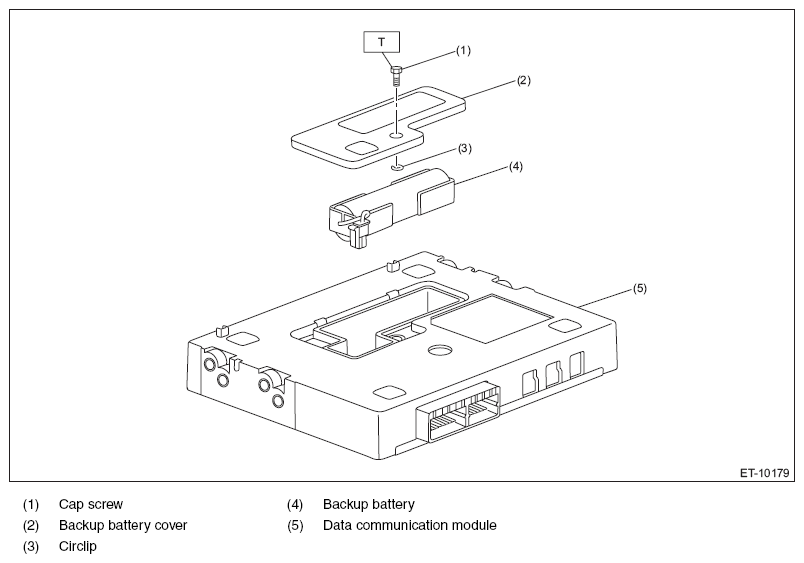 T

(1)

(2)

(3)

(4)

(5)

ET-10179

(1) Cap screw
(2) Backup battery cover
(3) Circlip
(4) Backup battery
(5) Data communication module