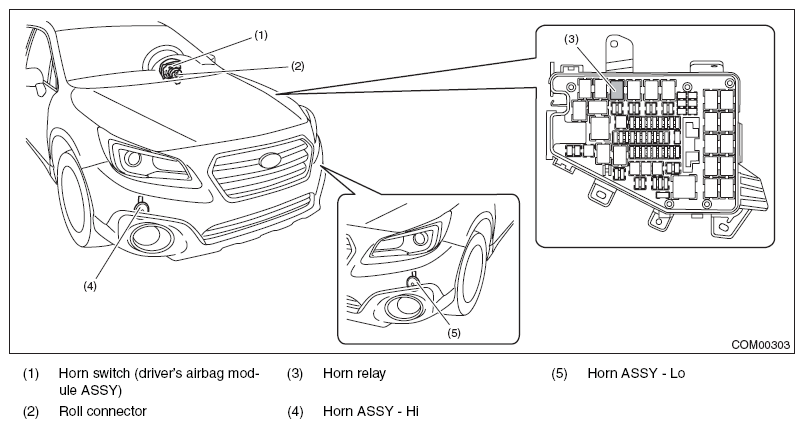 (1)
(2)
(3)
(4)
(5)
COM00303

(1) Horn switch (driver's airbag module ASSY)
(2) Roll connector
(3) Horn relay
(4) Horn ASSY - Hi
(5) Horn ASSY - Lo