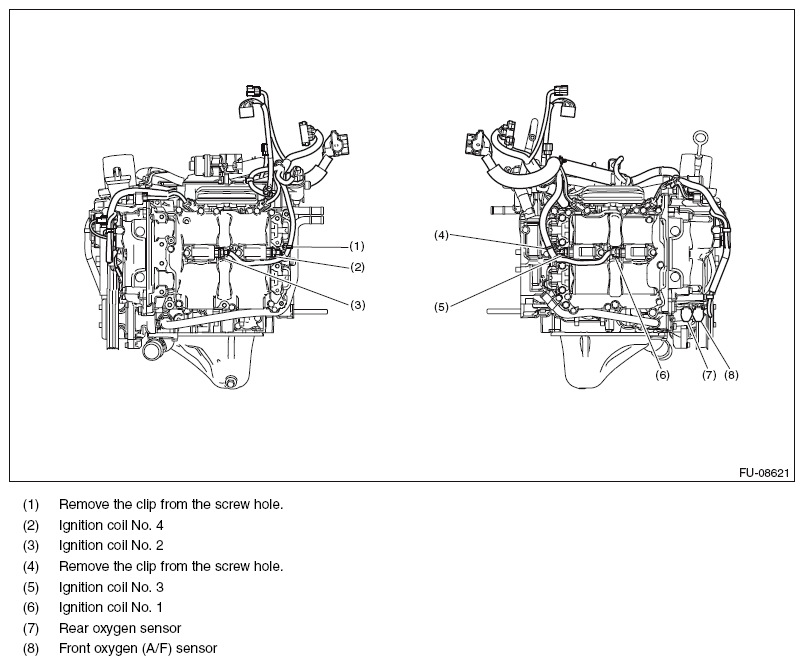 (1)
(2)
(3)
(4)
(5)
(6)
(7)
(8)

FU-08621

(1) Remove the clip from the screw hole.
(2) Ignition coil No. 4
(3) Ignition coil No. 2
(4) Remove the clip from the screw hole.
(5) Ignition coil No. 3
(6) Ignition coil No. 1
(7) Rear oxygen sensor
(8) Front oxygen (A/F) sensor