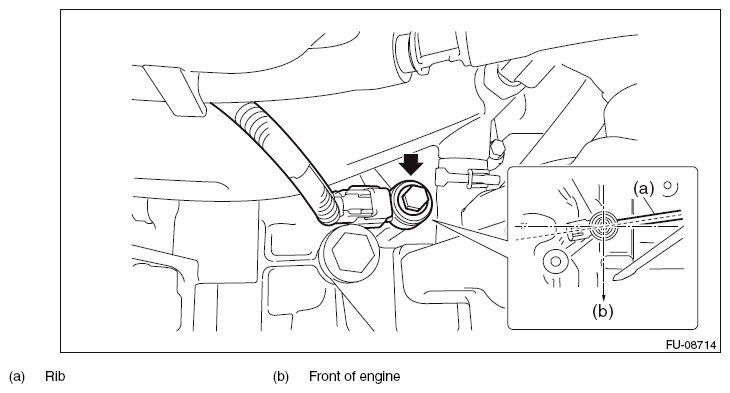 (a)

(b)

FU-08714

(a) Rib

(b) Front of engine