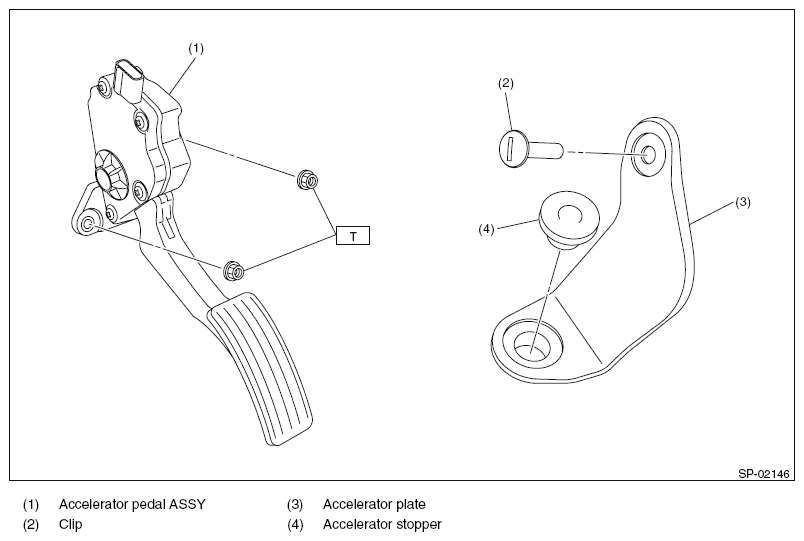 (1)

(2)

(3)

(4)

T

SP-02146

(1) Accelerator pedal ASSY
(2) Clip
(3) Accelerator plate
(4) Accelerator stopper