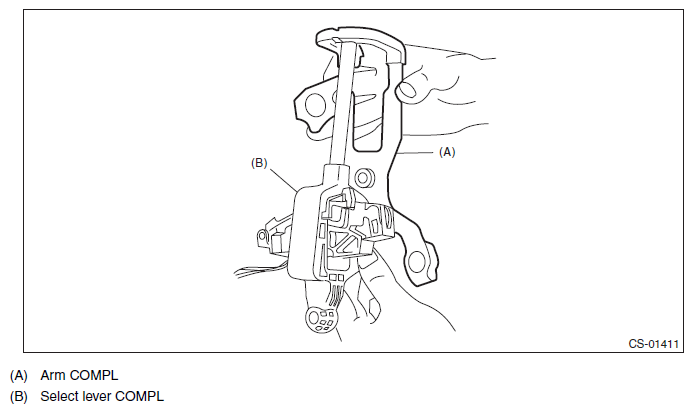 (B)

(A)

CS-01411

(A) Arm COMPL

(B) Select lever COMPL