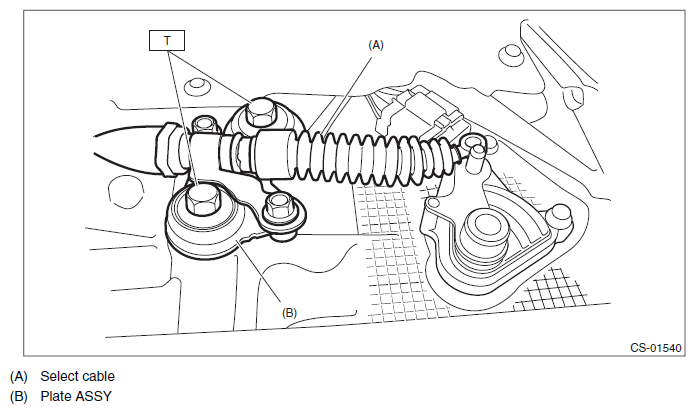 T

(A)

(B)

CS-01540

(A) Select cable
(B) Plate ASSY