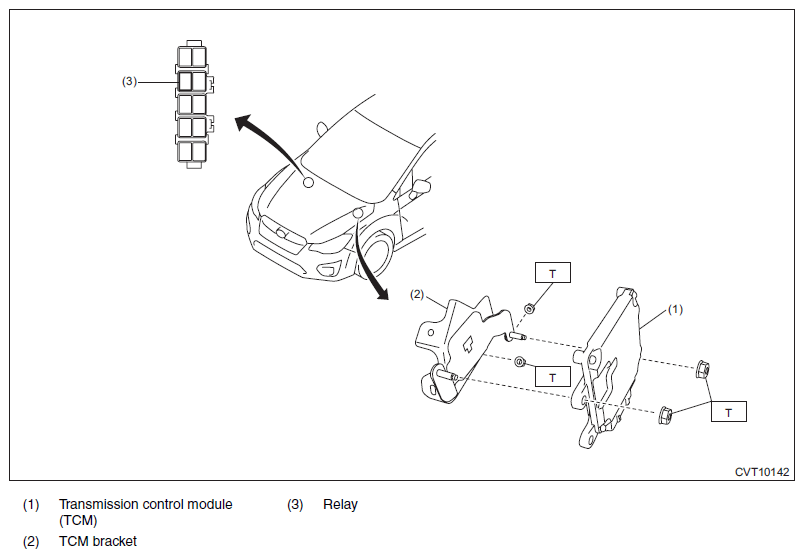 (3)

T

(2)

(1)

T

T

CVT10142

(1) Transmission control module (TCM)

(2) TCM bracket

(3) Relay