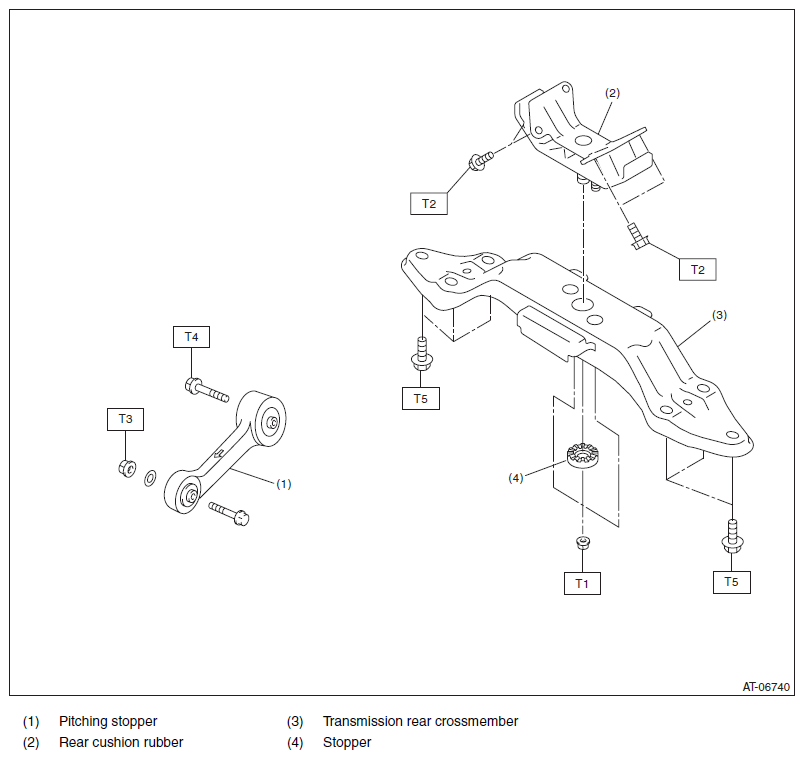 (2)

T2

T2

(3)

T4

T5

T3

(1)

(4)

T1

T5

AT-06740

(1) Pitching stopper
(2) Rear cushion rubber
(3) Transmission rear crossmember
(4) Stopper