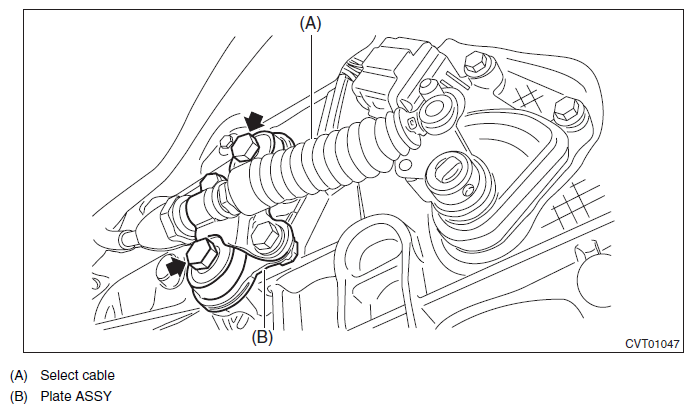 (A)

(B)

CVT01047

(A) Select cable
(B) Plate ASSY