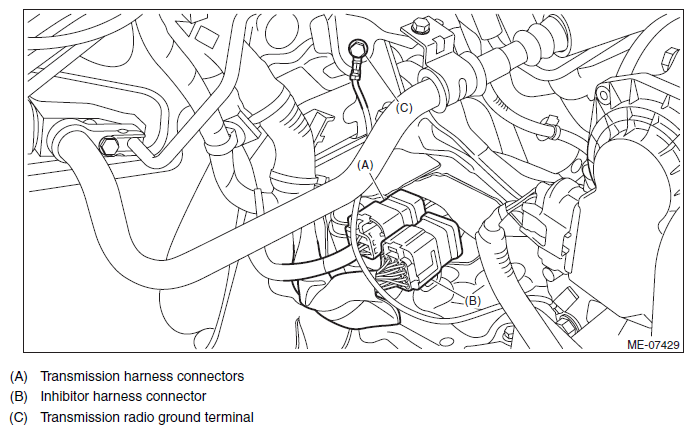 (C)

(A)

(B)

ME-07429

(A) Transmission harness connectors
(B) Inhibitor harness connector
(C) Transmission radio ground terminal