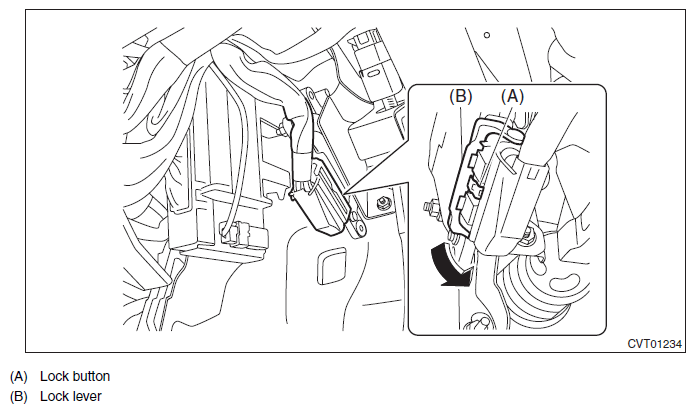 (B) (A)

CVT01234

(A) Lock button
(B) Lock lever