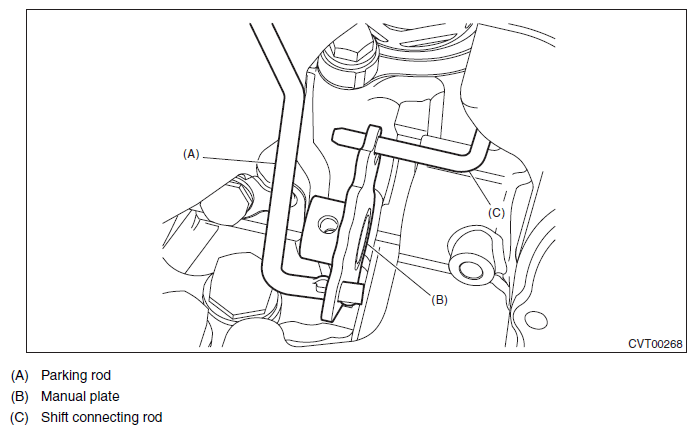 (A)

(C)

(B)

CVT00268

(A) Parking rod
(B) Manual plate
(C) Shift connecting rod