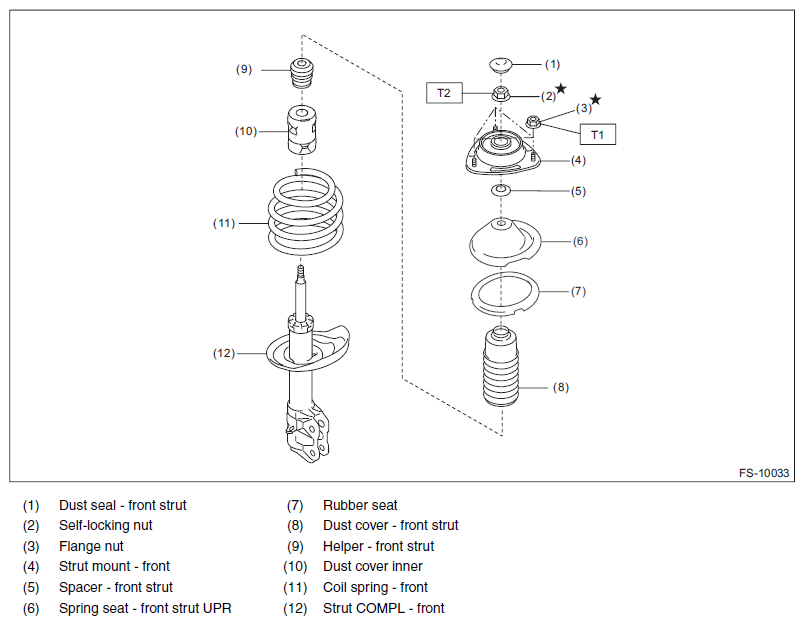 (9)
(10)
(11)
(12)
(1)
T2
(2)★
(3)★
T1
(4)
(5)
(6)
(7)
(8)
FS-10033

(1) Dust seal - front strut
(2) Self-locking nut
(3) Flange nut
(4) Strut mount - front
(5) Spacer - front strut
(6) Spring seat - front strut UPR

(7) Rubber seat
(8) Dust cover - front strut
(9) Helper - front strut
(10) Dust cover inner
(11) Coil spring - front
(12) Strut COMPL - front