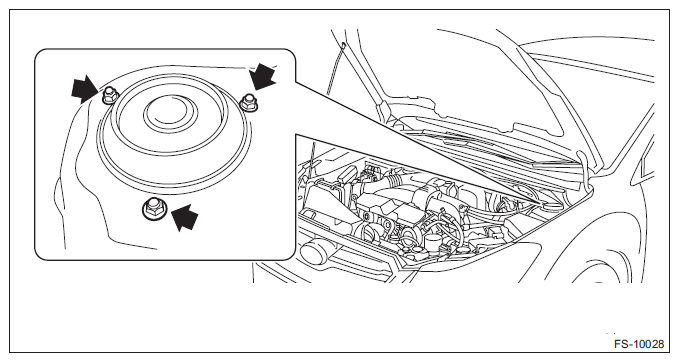 FS-10028