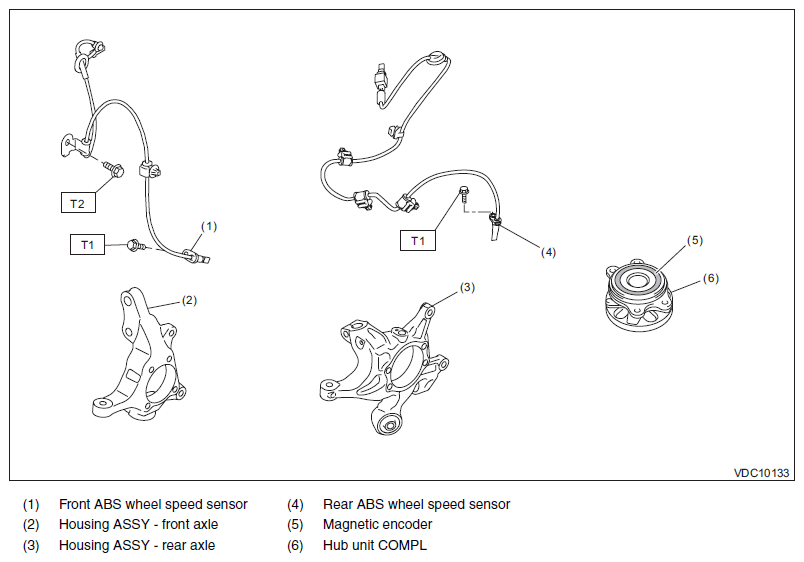 T2

T1

(1)

(2)

T1

(4)

(3)

(5)

(6)

VDC10133

(1) Front ABS wheel speed sensor
(2) Housing ASSY - front axle
(3) Housing ASSY - rear axle
(4) Rear ABS wheel speed sensor
(5) Magnetic encoder
(6) Hub unit COMPL