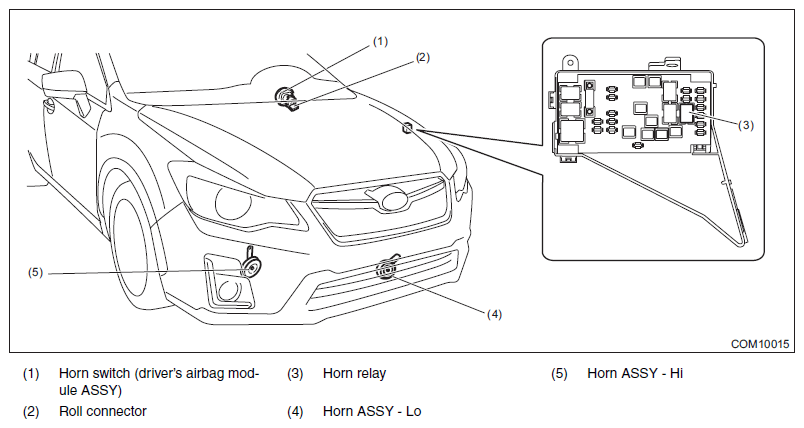 (1)
(2)
(3)
(5)
(4)
COM10015

(1) Horn switch (driver's airbag module ASSY)
(2) Roll connector
(3) Horn relay
(4) Horn ASSY - Lo
(5) Horn ASSY - Hi