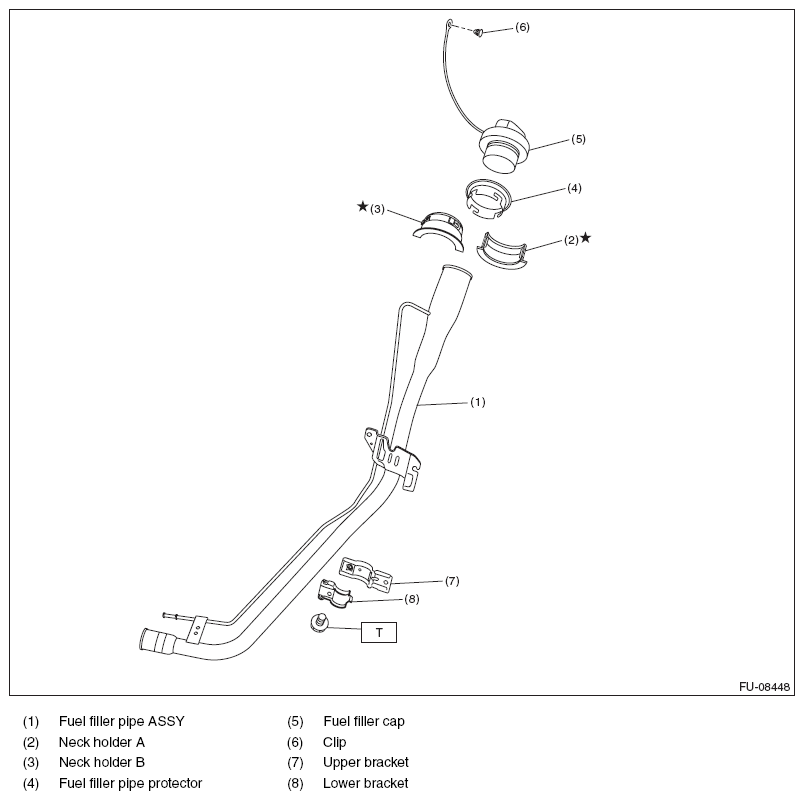 (6)

(5)

(4)

★(3)

(2)★

(1)

(7)

(8)

T

FU-08448

(1) Fuel filler pipe ASSY
(2) Neck holder A
(3) Neck holder B
(4) Fuel filler pipe protector

(5) Fuel filler cap
(6) Clip
(7) Upper bracket
(8) Lower bracket