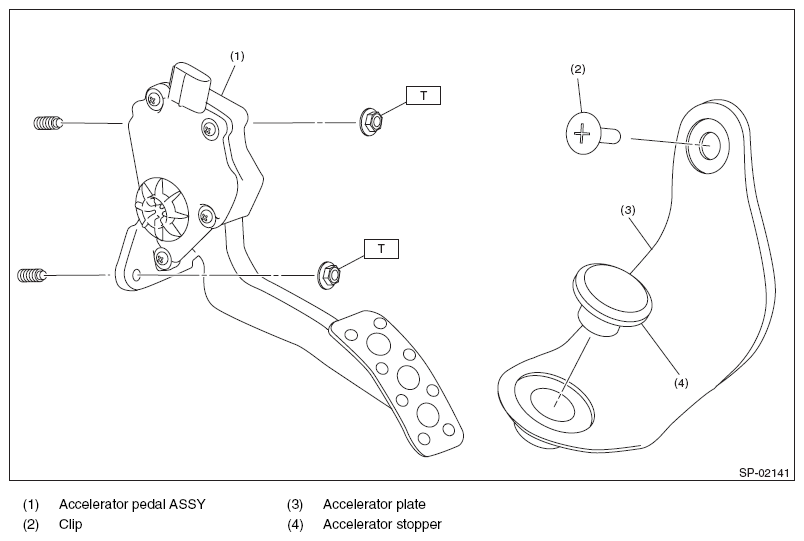 (1)

T

T

(2)

(3)

(4)

SP-02141

(1) Accelerator pedal ASSY
(2) Clip

(3) Accelerator plate
(4) Accelerator stopper