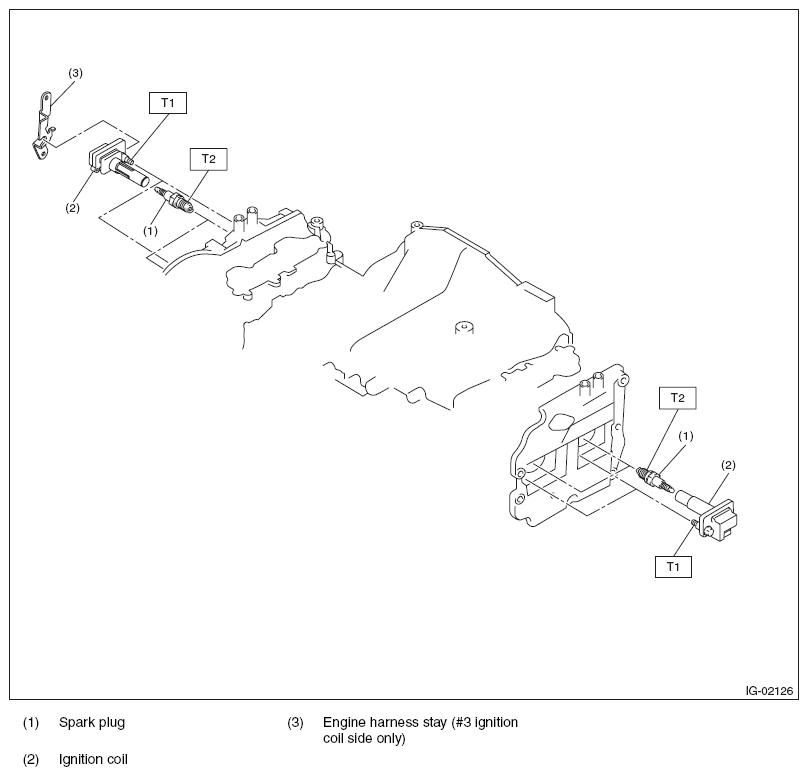 (3)

T1

T2

(2)

(1)

T2

(1)

(2)

T1

IG-02126

(1) Spark plug

(2) Ignition coil

(3) Engine harness stay (#3 ignition coil side only)