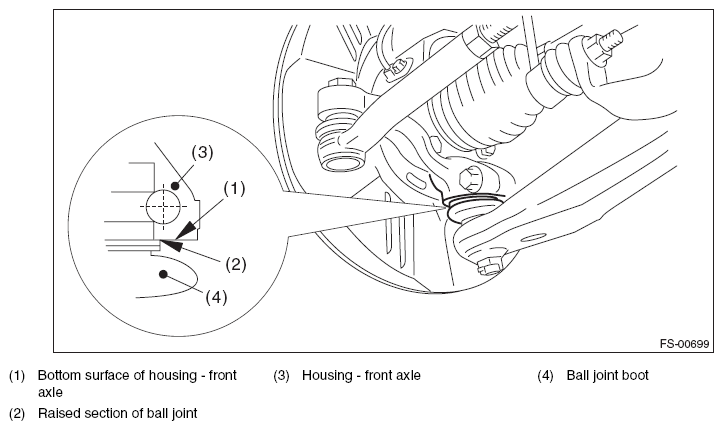 (3)

(1)

(2)

(4)

FS-00699

(1) Bottom surface of housing - front axle

(2) Raised section of ball joint

(3) Housing - front axle

(4) Ball joint boot