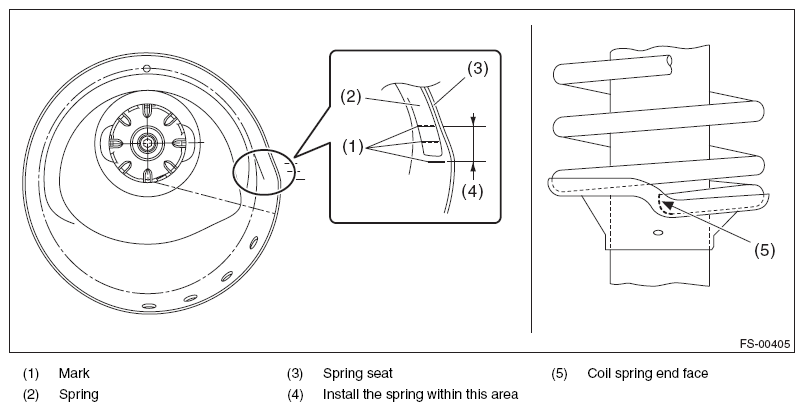 (3)
(2)
(1)
(4)
(5)
FS-00405

(1) Mark
(2) Spring
(3) Spring seat
(4) Install the spring within this area
(5) Coil spring end face